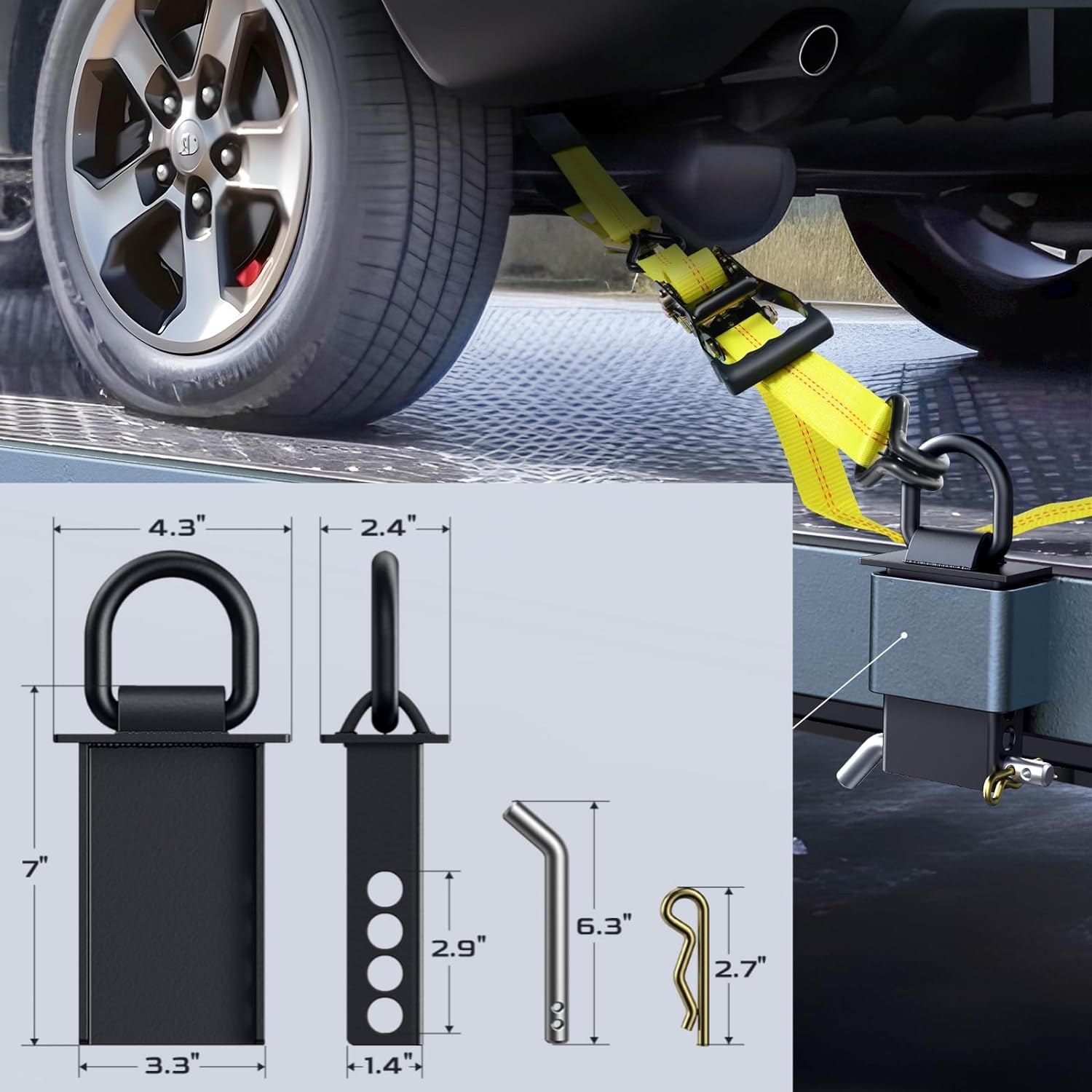 4.3"
2.4"
7"
2.9"
6.3"
2.7"
3.3"
1.4"